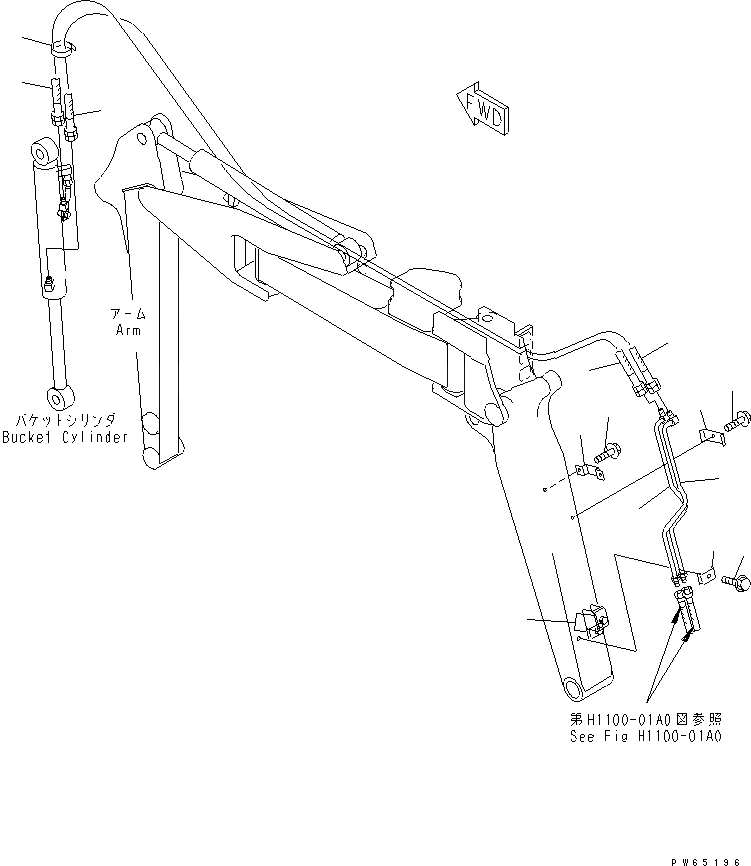 FWD

アーム
Arm

バケットシリンダ
Bucket Cylinder

第H1100-01A0図参照
See Fig H1100-01A0

PW65196