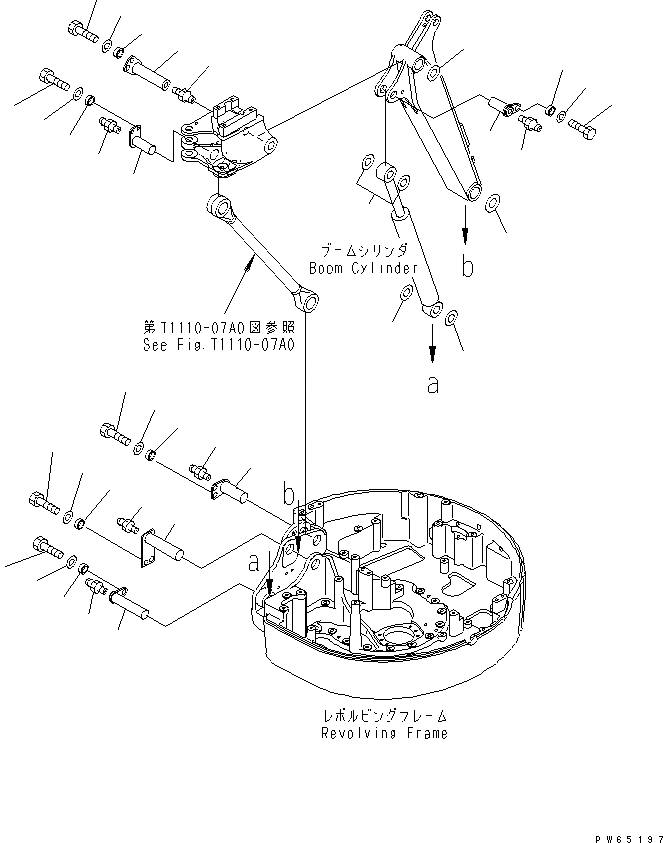 ブームシリンダ
Boom Cylinder

b

第T1110-07A0図参照
See Fig.T1110-07A0

a

b

a

レボルビングフレーム
Revolving Frame

PW65197