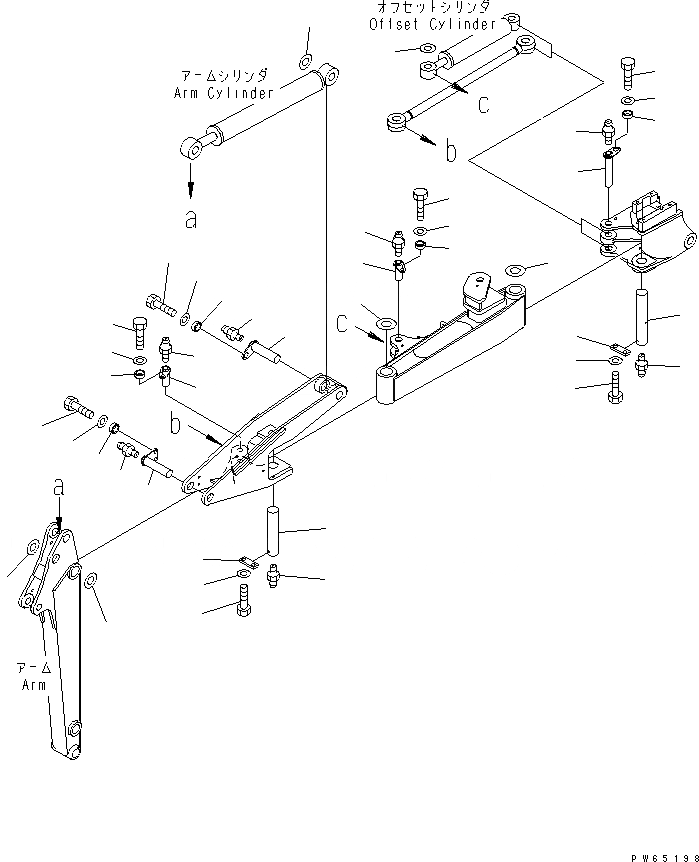 オフセットシリンダ
Offset Cylinder

アームシリンダ
Arm Cylinder

c

b

a

c

b

a

アーム
Arm

PW65198