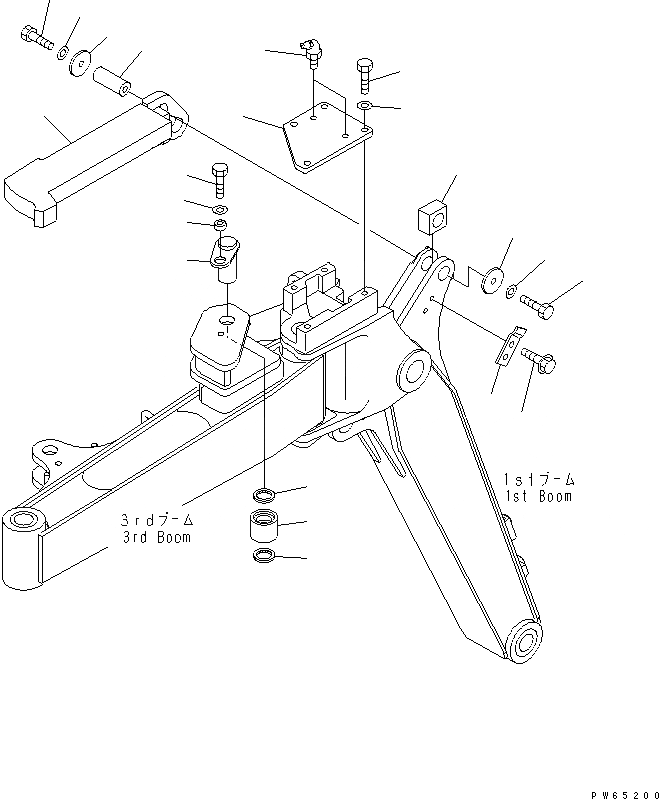 1stブーム
1st Boom

3rdブーム
3rd Boom

PW65200