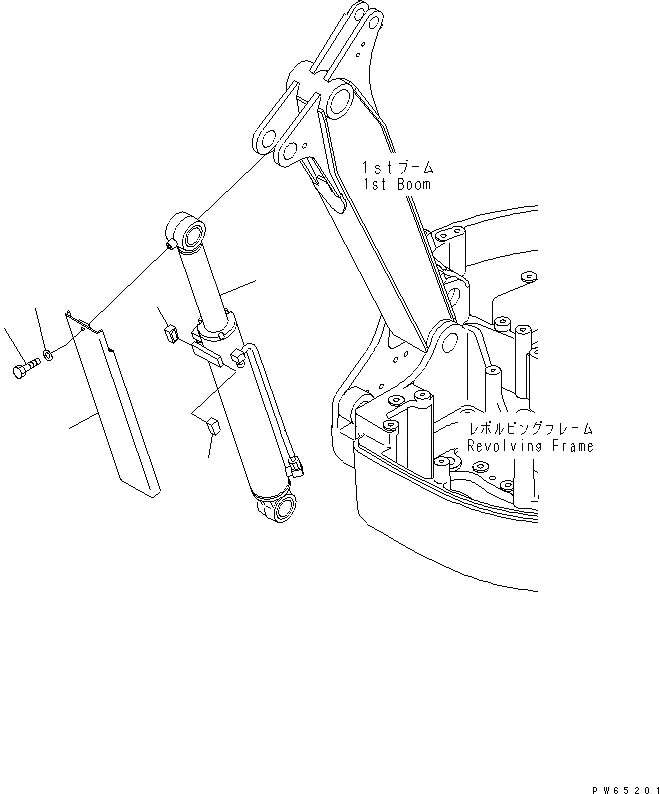 1stブーム
1st Boom

レボルビングフレーム
Revolving Frame

PW65201