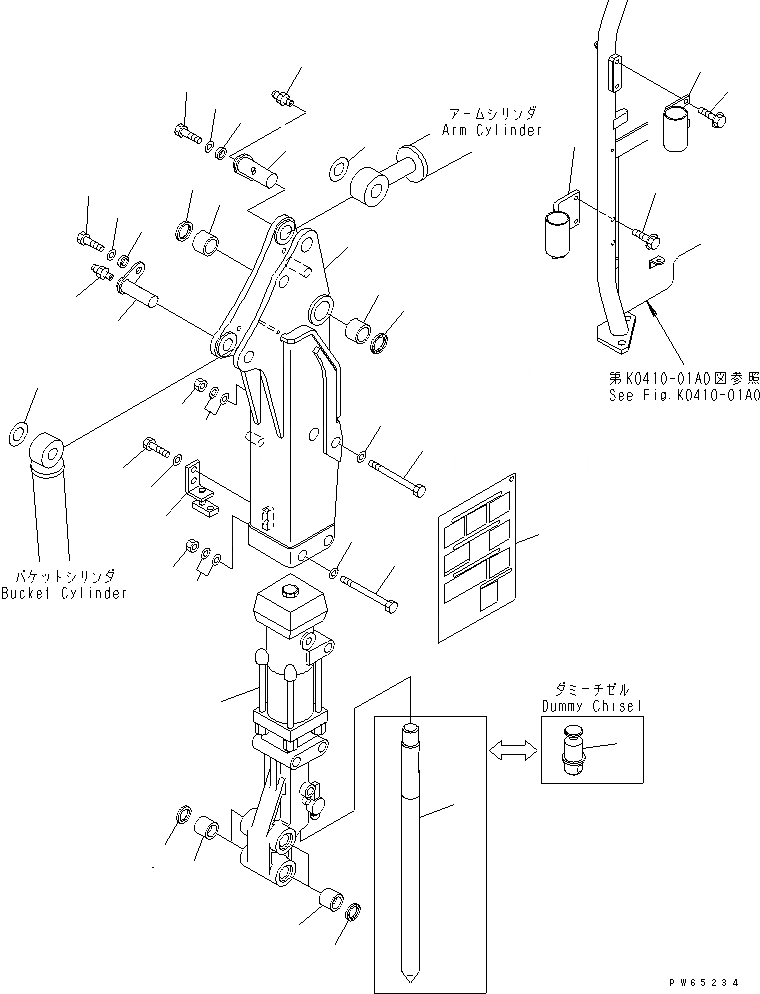 アームシリンダ
Arm Cylinder

第K0410-01A0図参照
See Fig.K0410-01A0

バケットシリンダ
Bucket Cylinder

ダミーチゼル
Dummy Chisel

PW65234