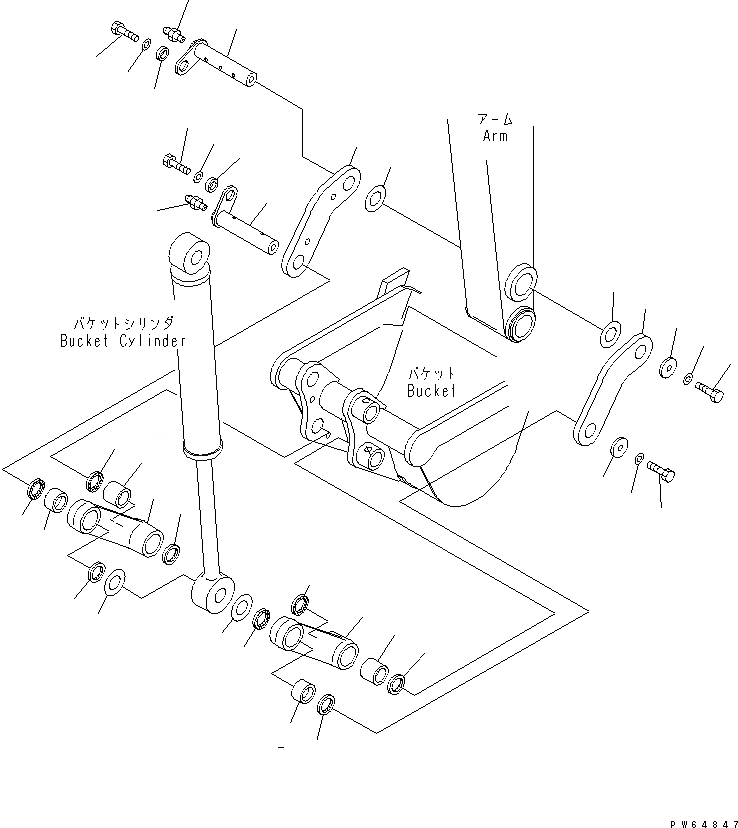 アーム
Arm

バケットシリンダ
Bucket Cylinder

バケット
Bucket

PW64847