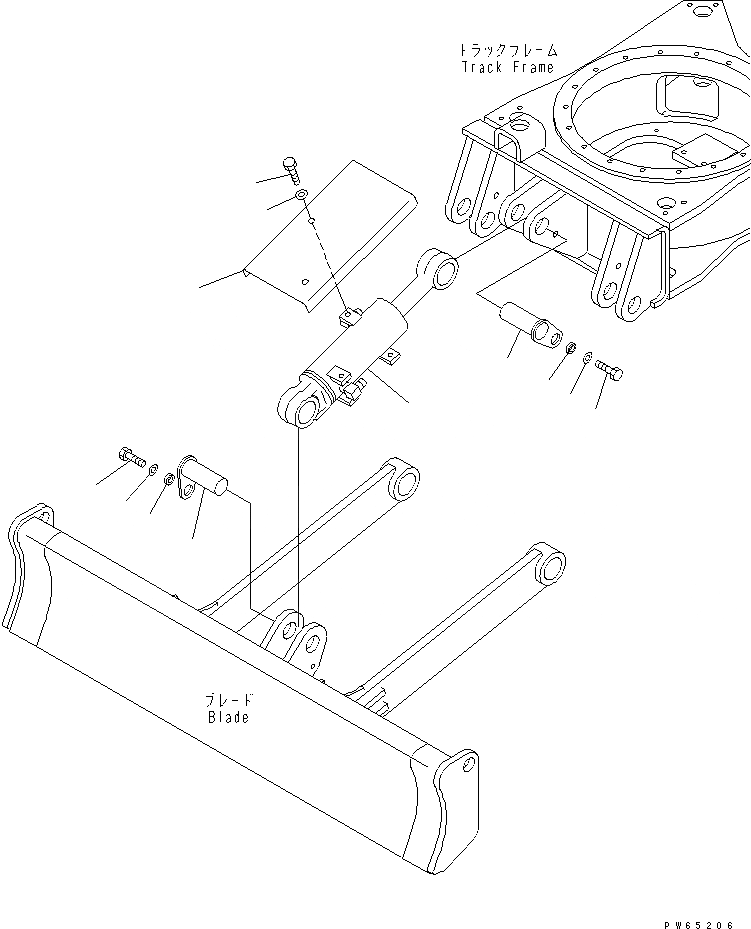 トラックフレーム
Track Frame

ブレード
Blade

PW65206