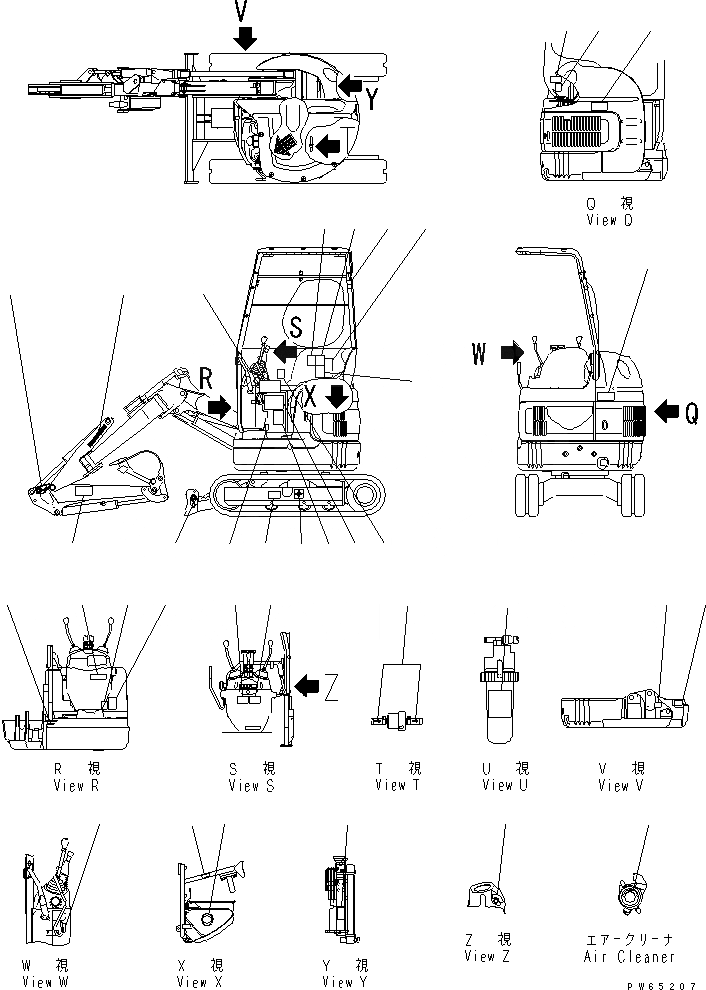 V
Y
Q 視
View D
S
R
X
W
Q
Z
R 視
View R
S 視
View S
T 視
View T
U 視
View U
V 視
View V
W 視
View W
X 視
View X
Y 視
View Y
Z 視
View Z
エアークリーナ
Air Cleaner
PW65207