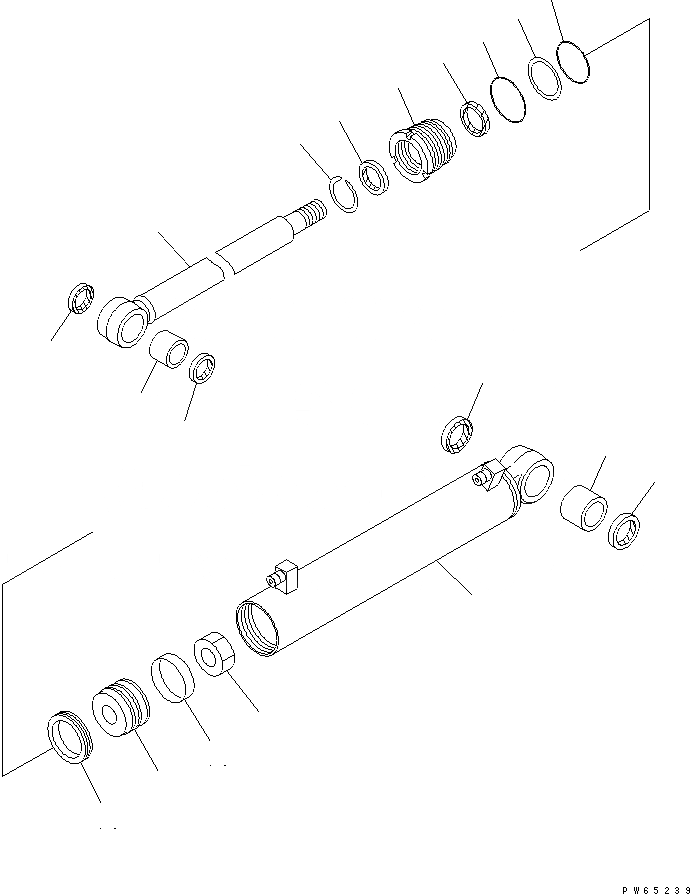 PW65239