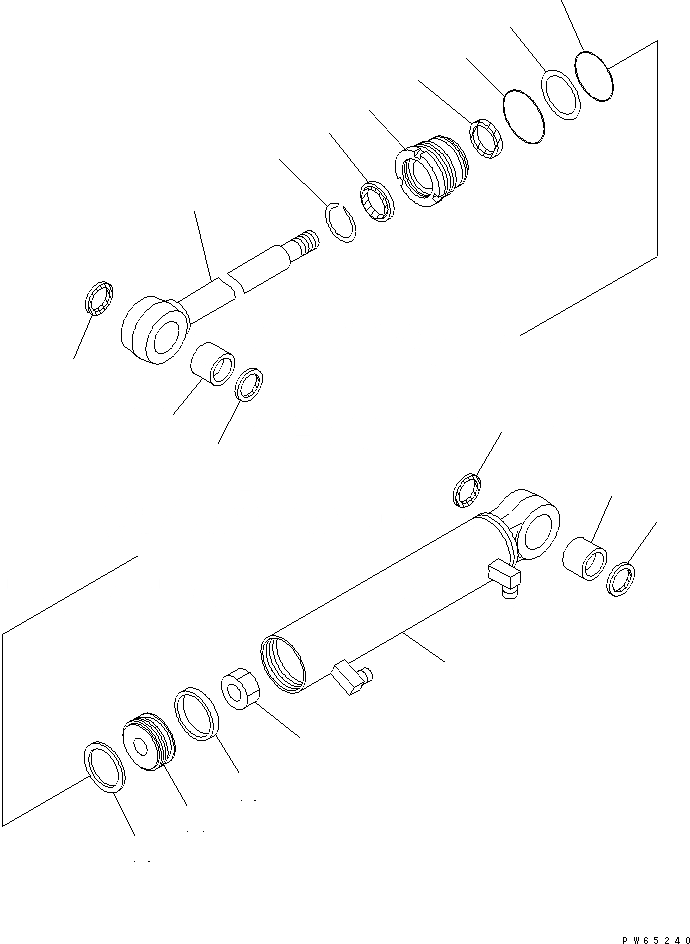 PW65240