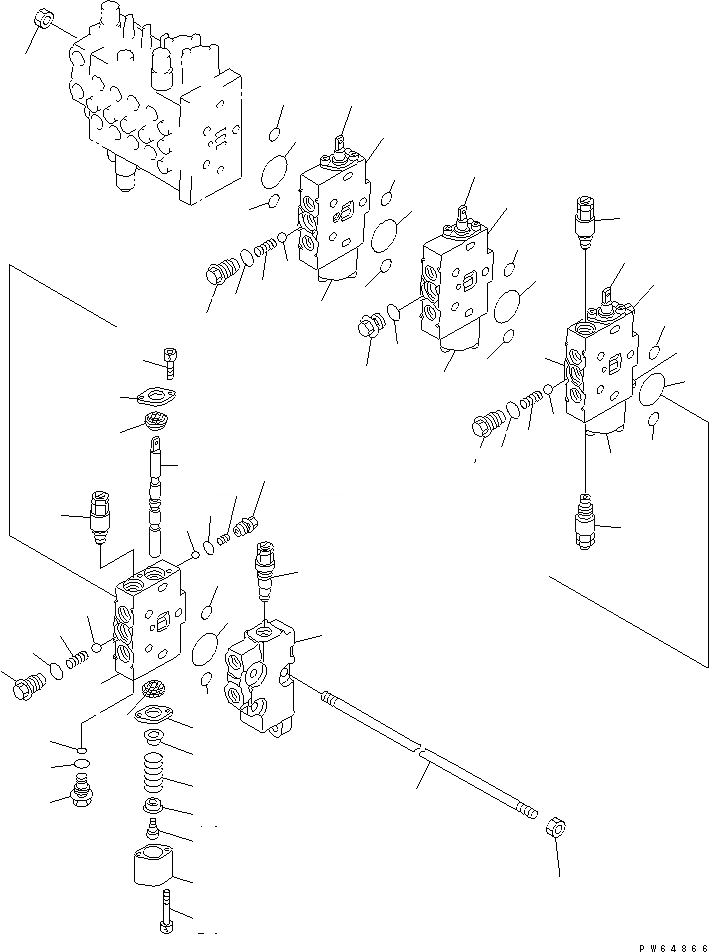 PW64866