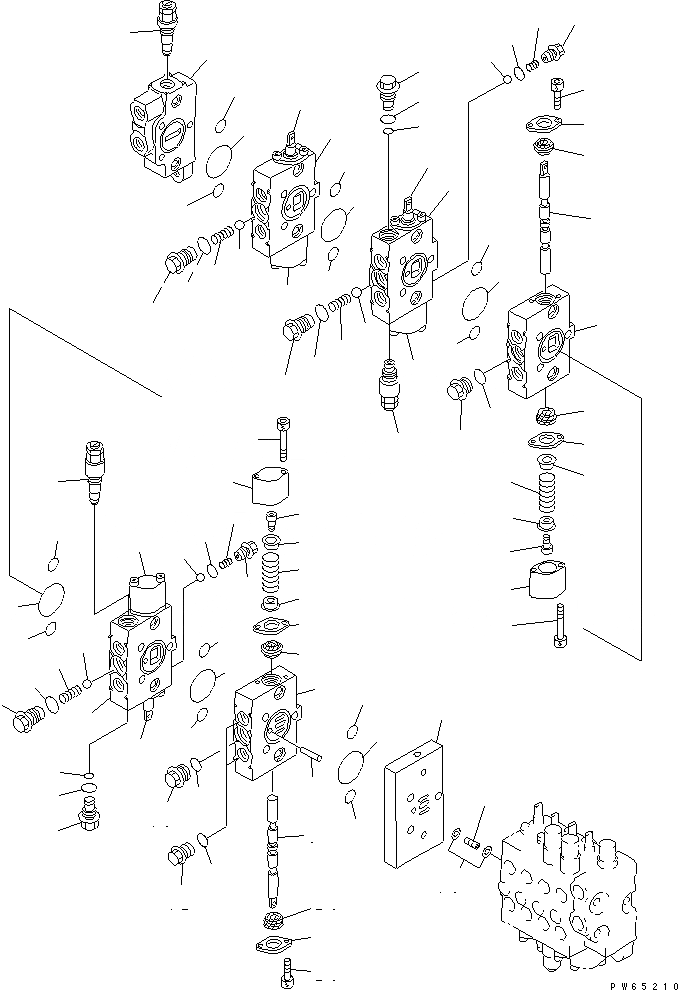 PW65210