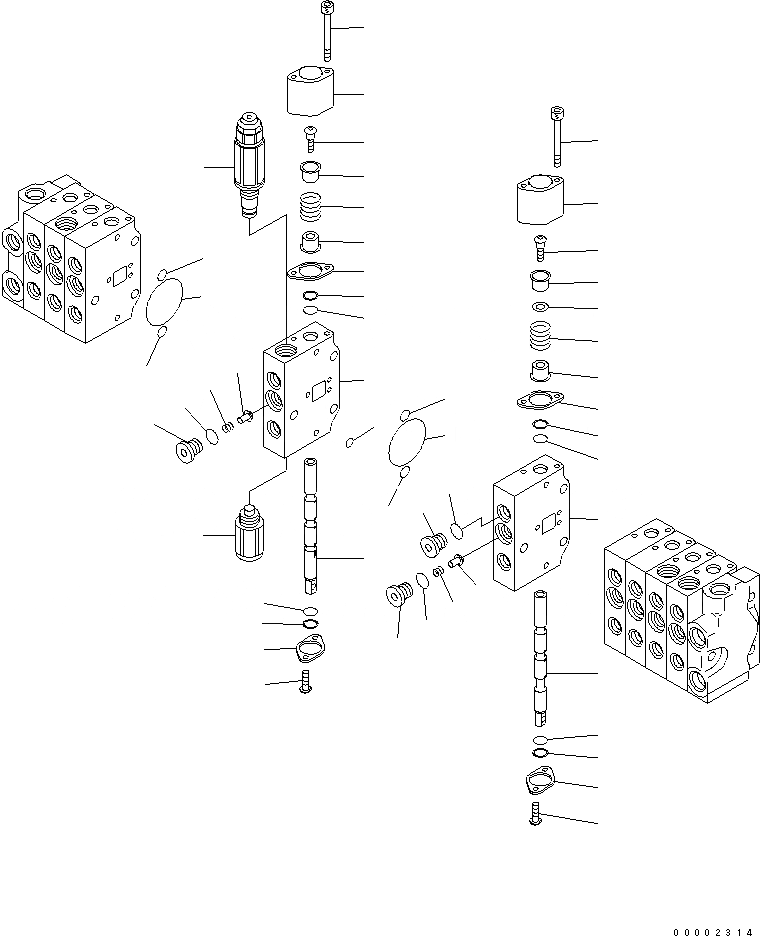 00002314