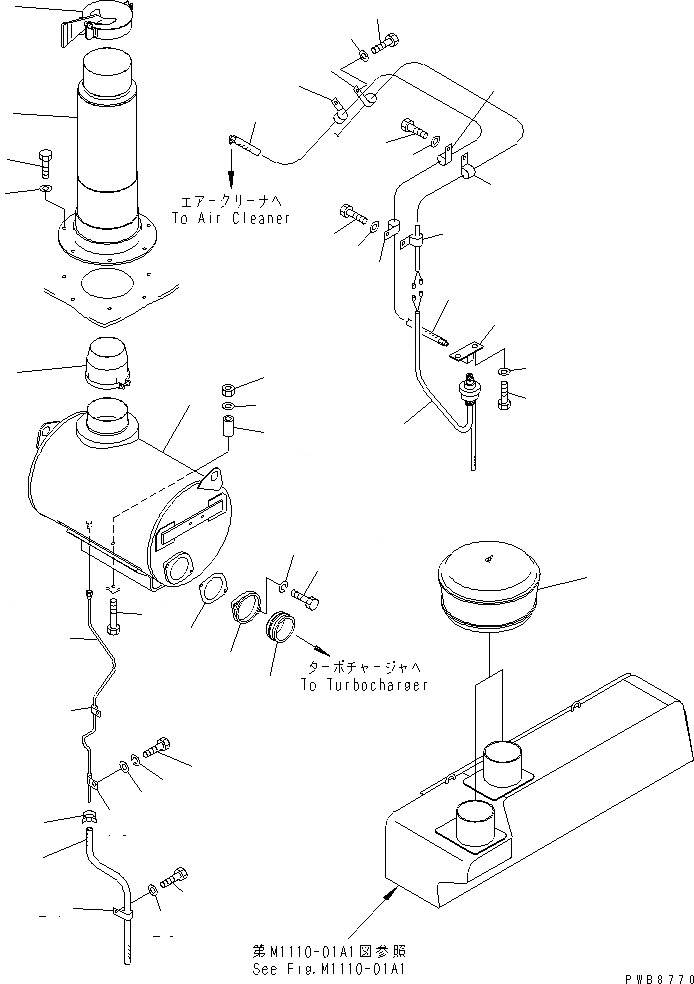 エアークリーナへ
To Air Cleaner

ターボチャージャへ
To Turbocharger

第M1110-01A1図参照
See Fig.M1110-01A1

PWB8770