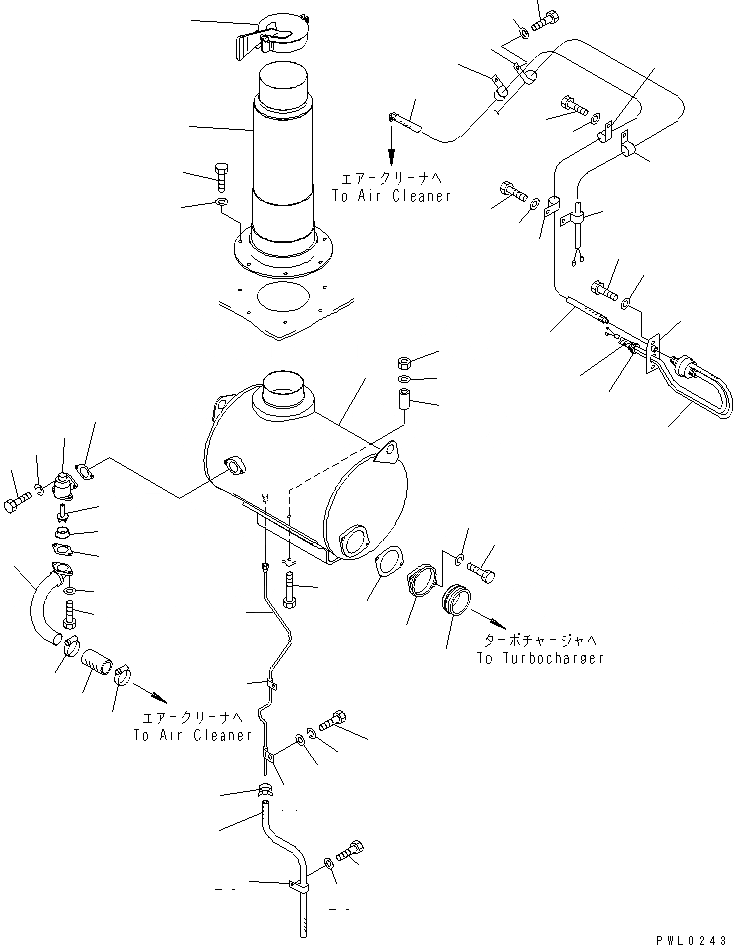 エアークリーナへ
To Air Cleaner

ターボチャージャへ
To Turbocharger

エアークリーナへ
To Air Cleaner

PWL0243