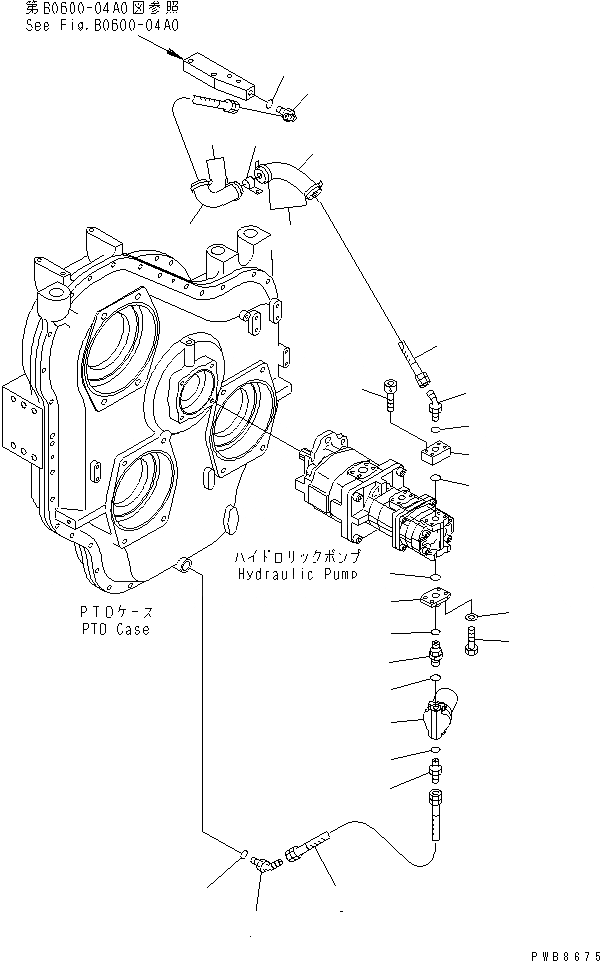 第B0600-04A0図参照
See Fig.B0600-04A0

ハイドロリックポンプ
Hydraulic Pump

PTOケース
PTO Case

PWB8675