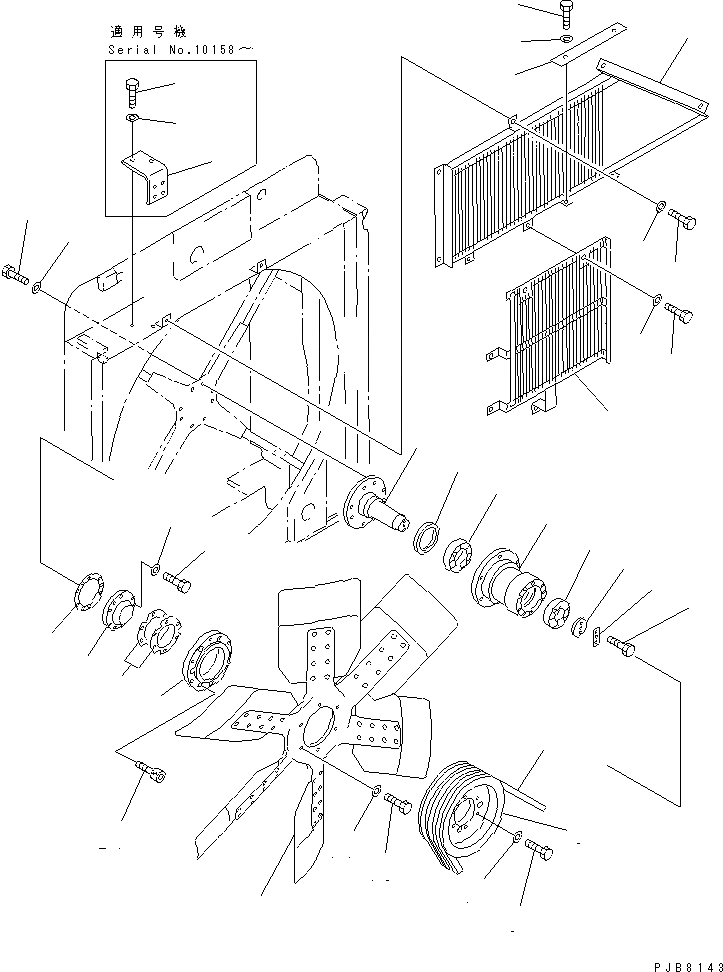 適用号機
Serial No.10158～

PJB8143