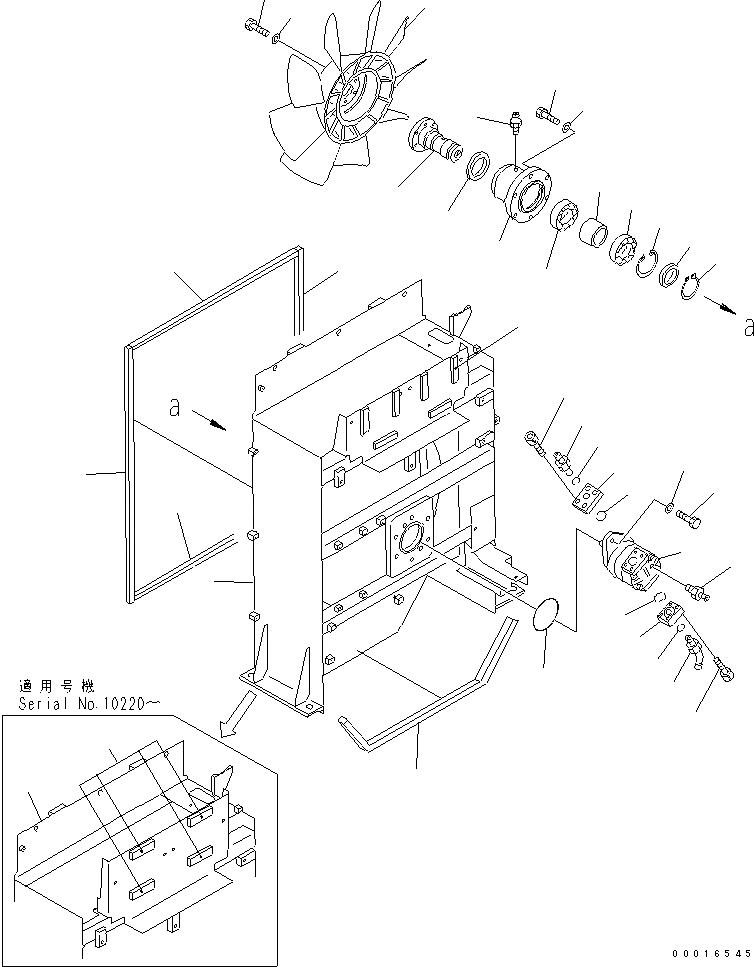 a

a

適用号機
Serial No.10220～

00016545