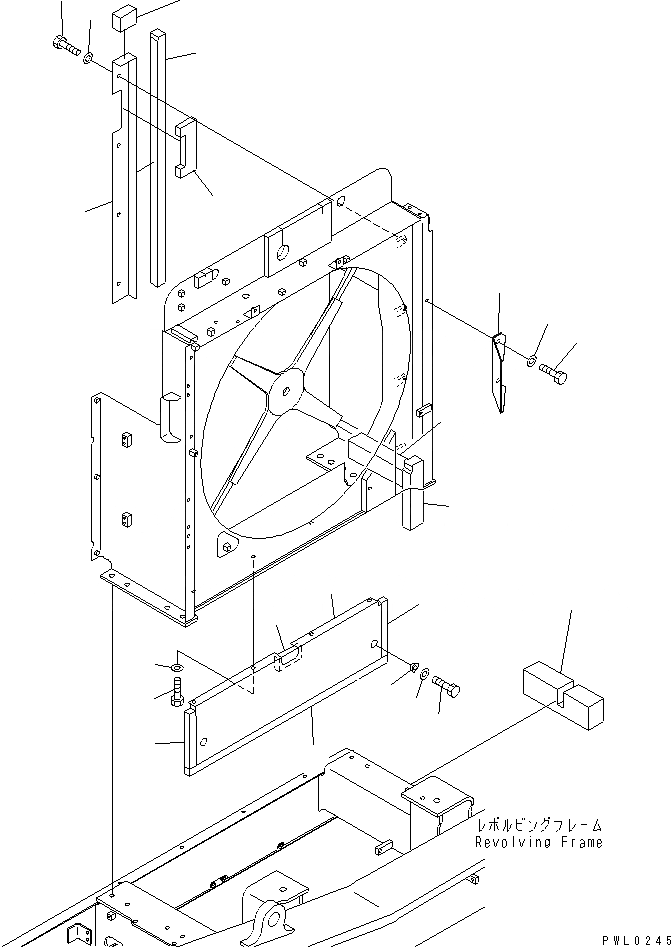 レボルビングフレーム
Revolving Frame

PWL0245