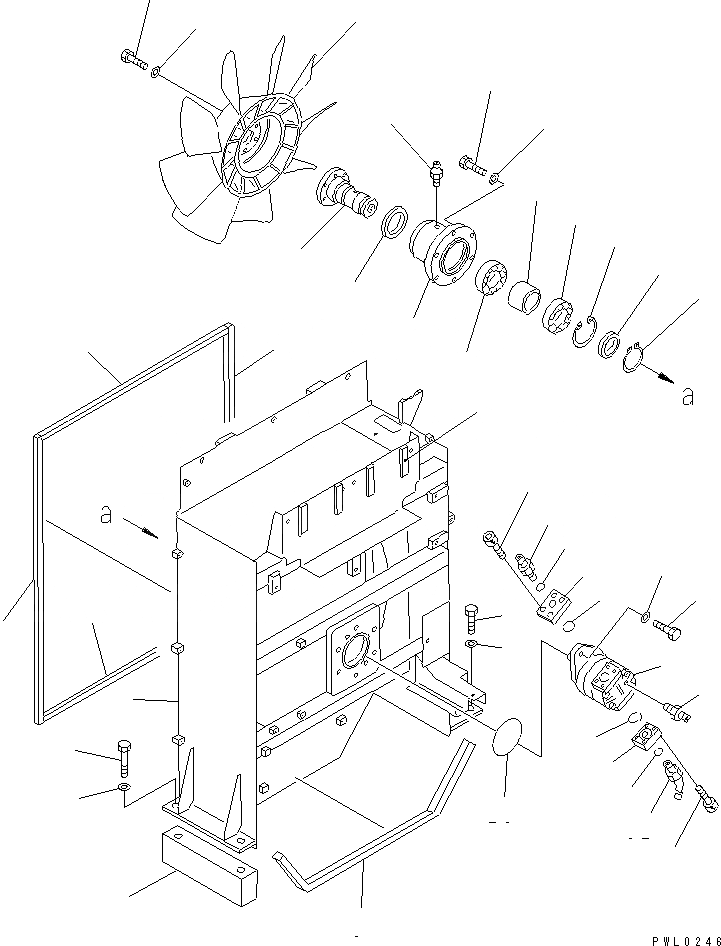 a

a

PWL0246