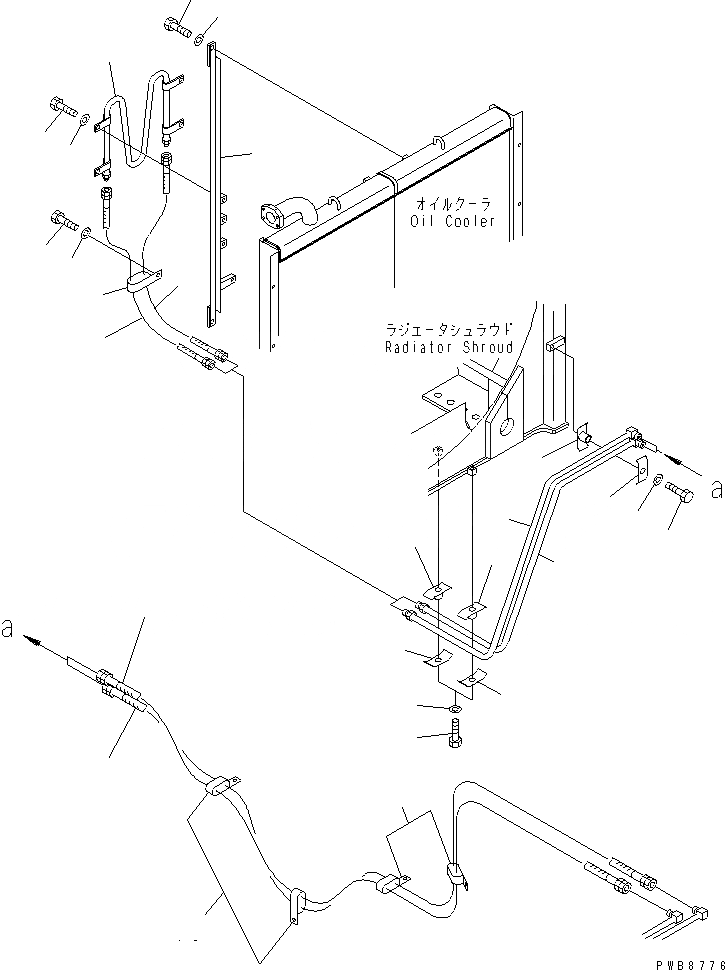 オイルクーラ
Oil Cooler

ラジエータシュラウド
Radiator Shroud

a

a

PWB8776