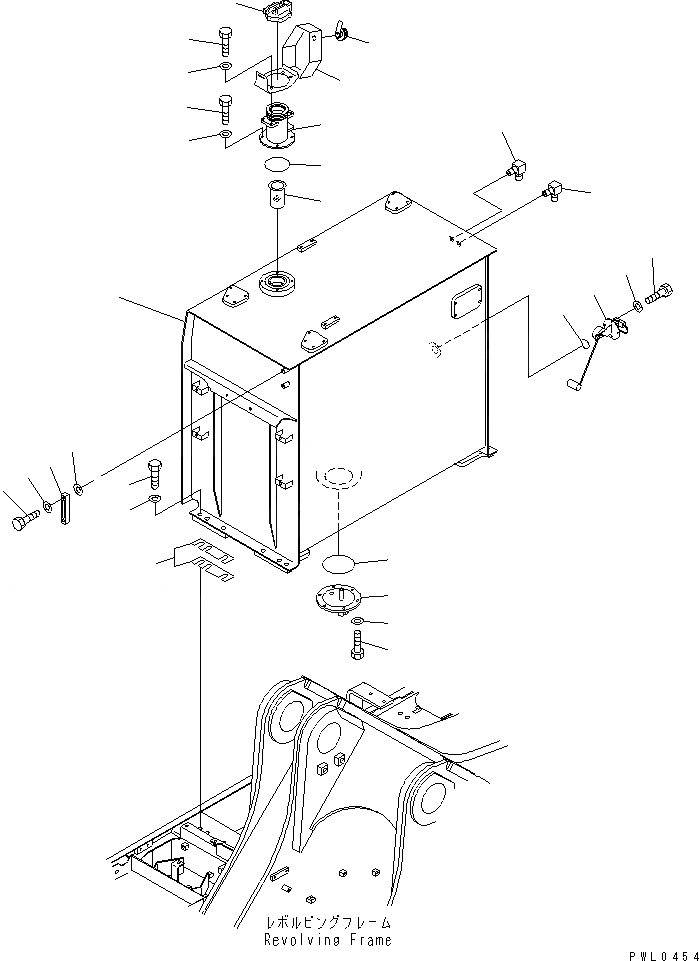 レボルビングフレーム
Revolving Frame

PWL0454