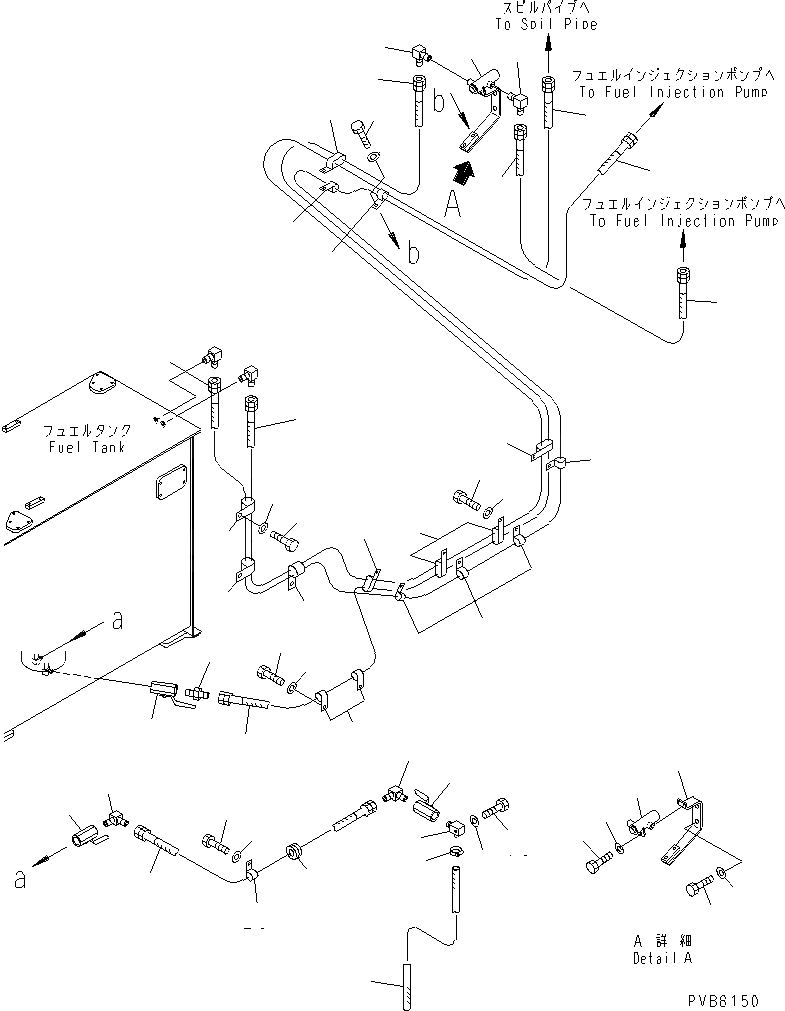 スピルパイプへ
To Spil Pipe

フュエルインジェクションポンプへ
To Fuel Injection Pump

b

A

フュエルインジェクションポンプへ
To Fuel Injection Pump

b

フュエルタンク
Fuel Tank

a

a

A 詳細
Detail A

PVB8150