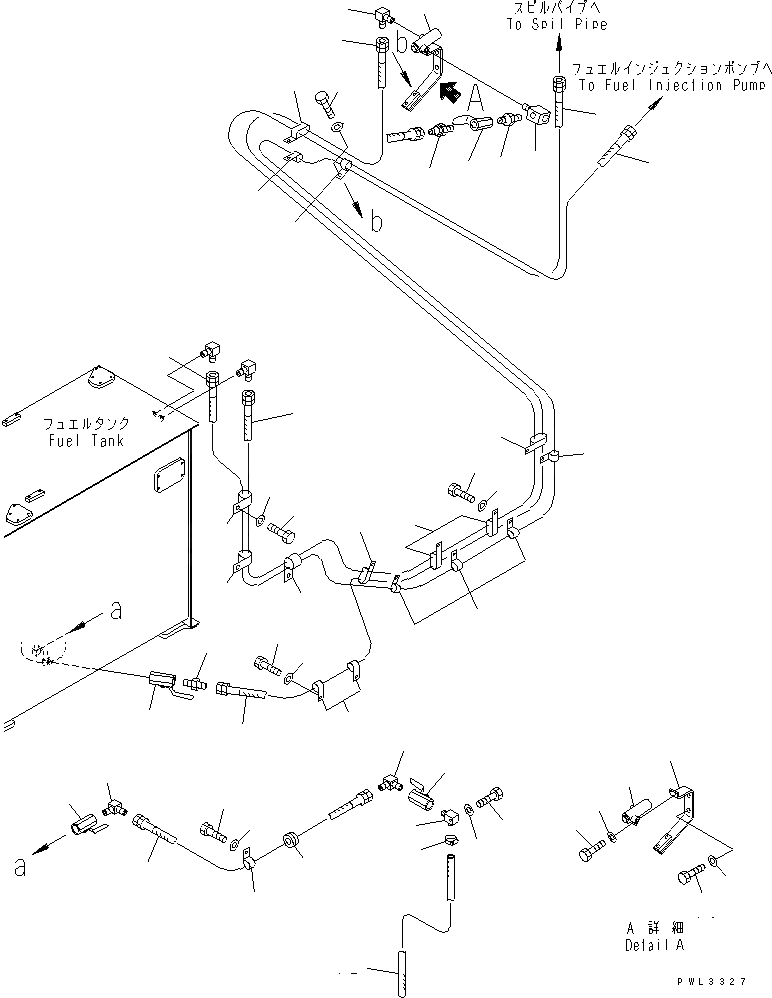 スピルパイプへ
To Spil Pipe

フュエルインジェクションポンプへ
To Fuel Injection Pump

b
A
b

フュエルタンク
Fuel Tank

a

a

A 詳細
Detail A

PWL3327