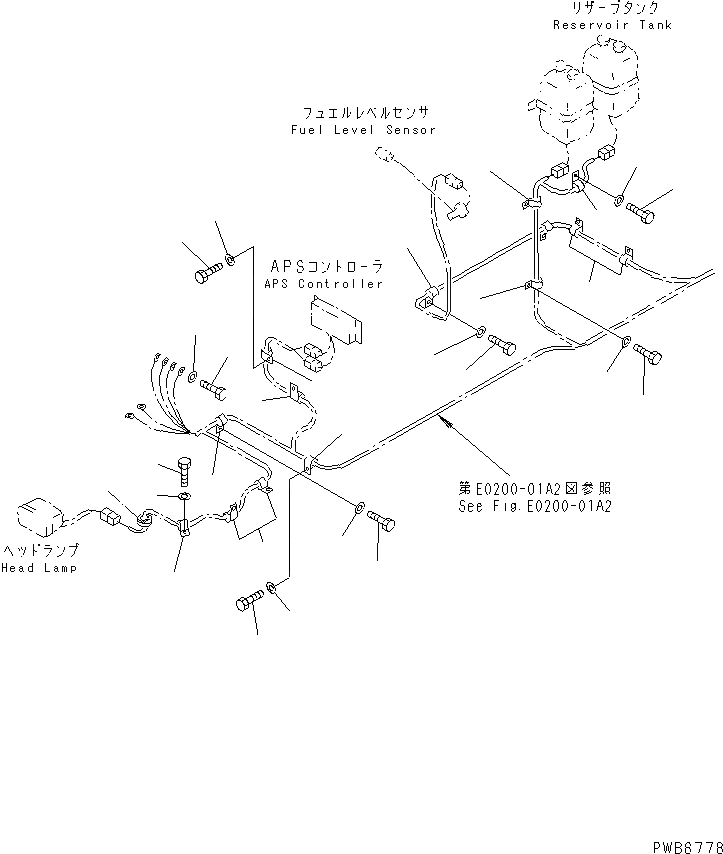 リザーブタンク
Reservoir Tank

フュエルレベルセンサ
Fuel Level Sensor

APSコントローラ
APS Controller

第E0200-01A2図参照
See Fig.E0200-01A2

ヘッドランプ
Head Lamp

PWB6778