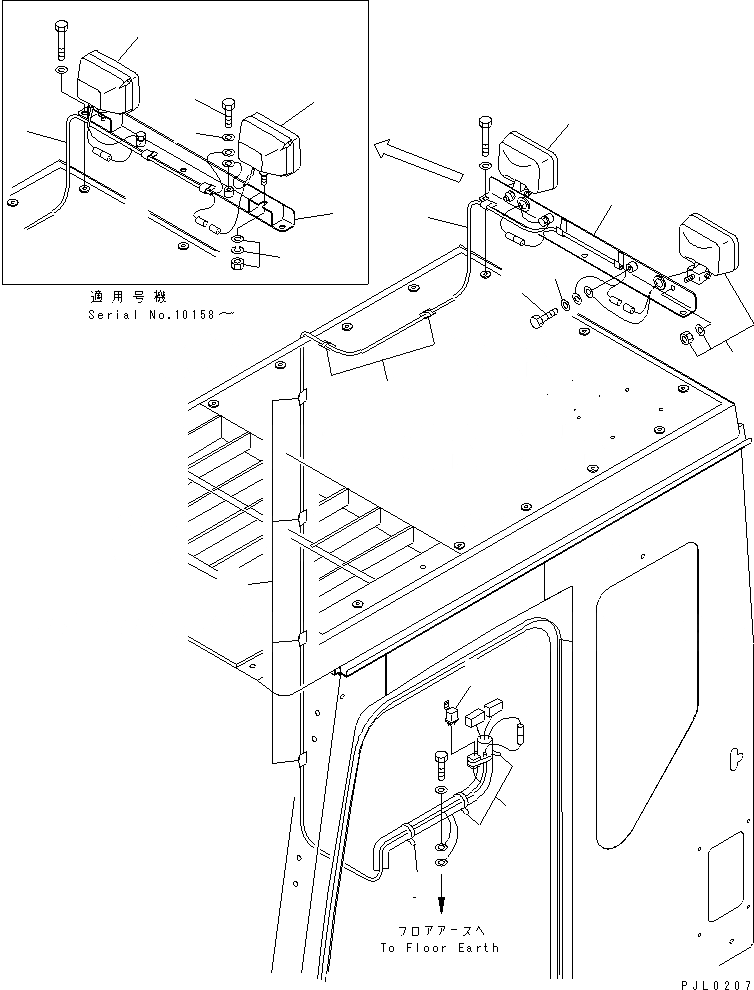 適用号機
Serial No.10158～

フロアアースへ
To Floor Earth

PJL0207