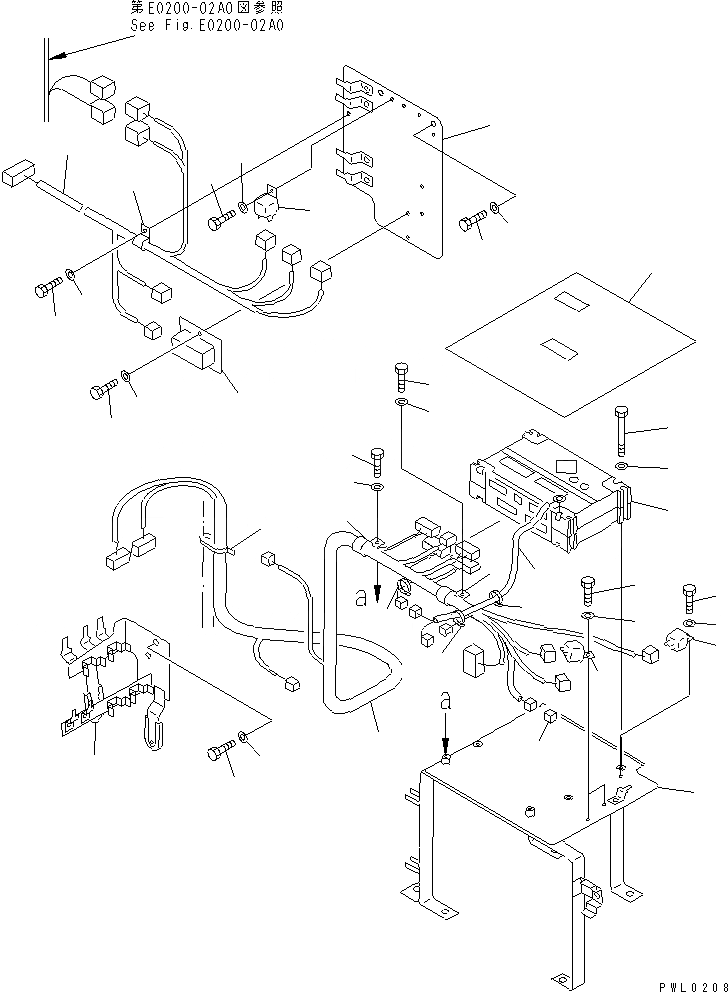 第E0200-02A0図参照
See Fig.E0200-02A0

a

a

PWL0208