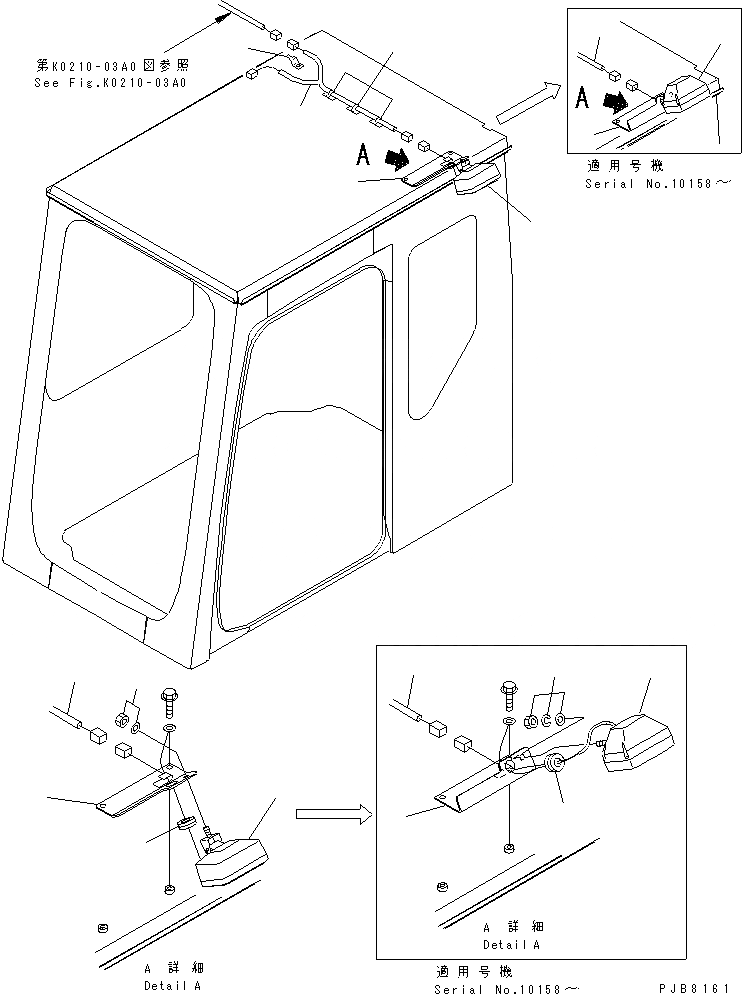 第K0210-03A0図参照
See Fig.K0210-03A0

A

A

適用号機
Serial No.10158～

A 詳細
Detail A

A 詳細
Detail A

適用号機
Serial No.10158～

PJB8161