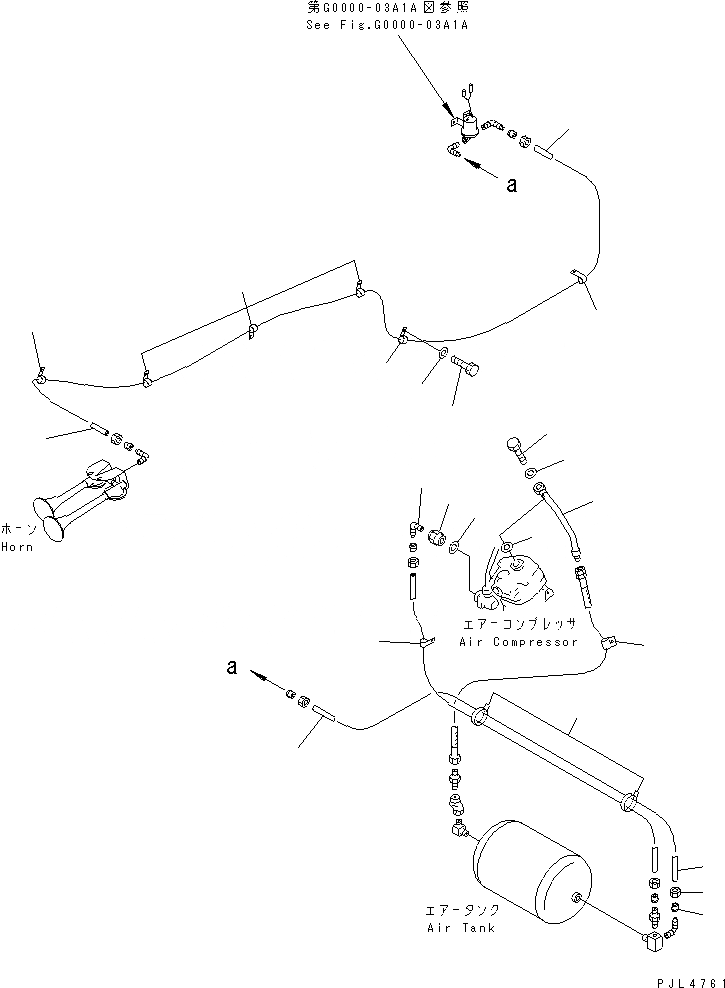 第G0000-03A1A図参照
See Fig.G0000-03A1A

a

ホーン
Horn

エアーコンプレッサ
Air Compressor

a

エアータンク
Air Tank

PJL4761