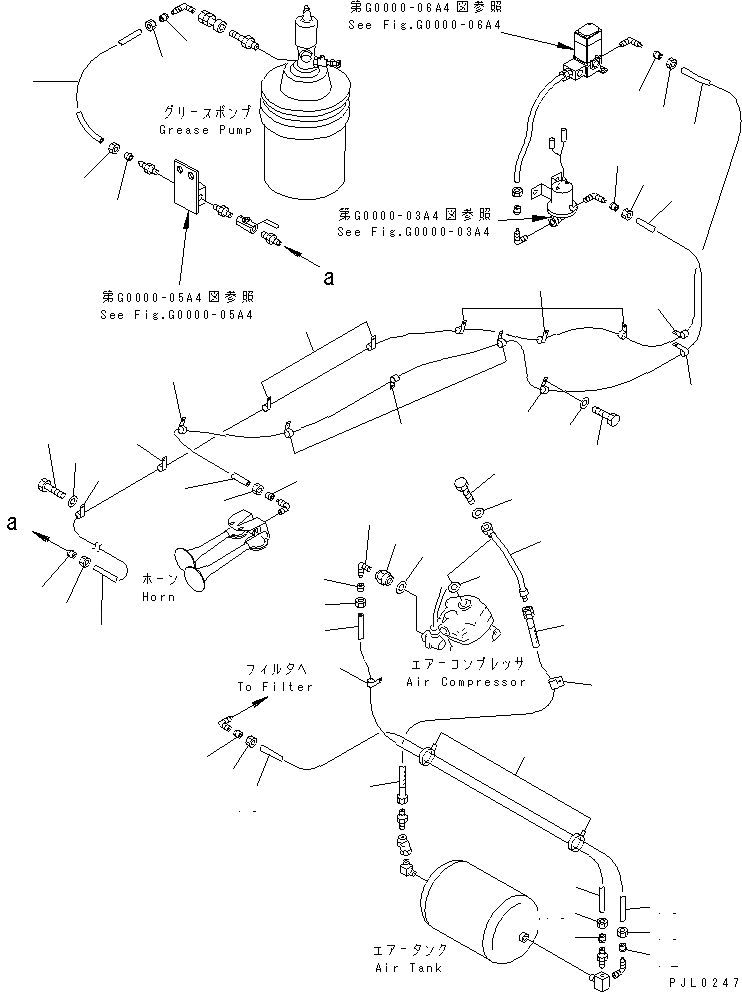 第G0000-06A4図参照
See Fig.G0000-06A4

グリースポンプ
Grease Pump

第G0000-03A4図参照
See Fig.G0000-03A4

a

第G0000-05A4図参照
See Fig.G0000-05A4

a

ホーン
Horn

エアーコンプレッサ
Air Compressor

フィルタへ
To Filter

エアータンク
Air Tank

PJL0247