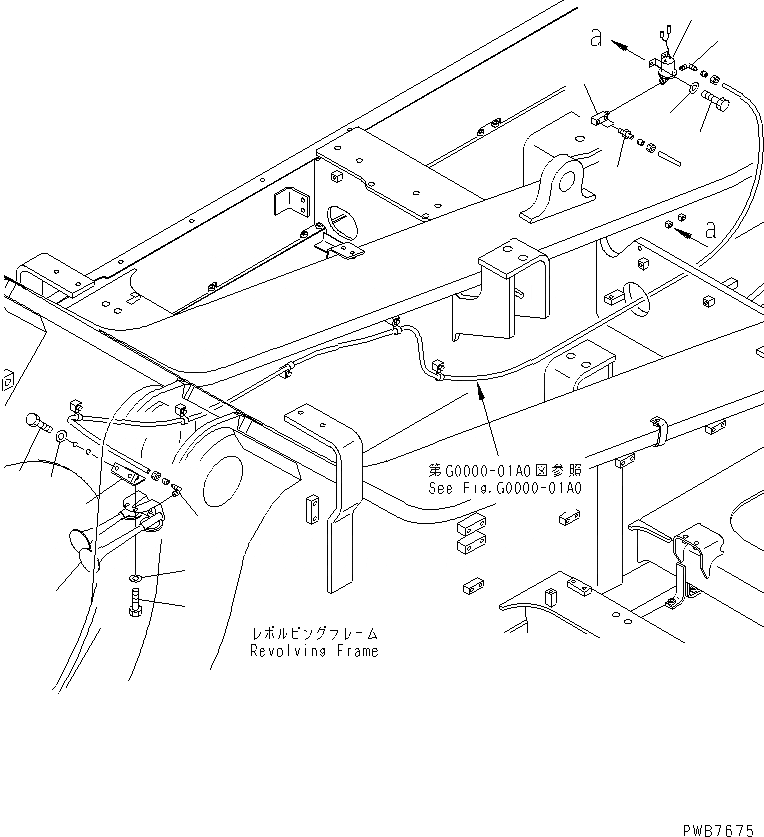 a

a

第G0000-01A0図参照
See Fig.G0000-01A0

レボルビングフレーム
Revolving Frame

PWB7675