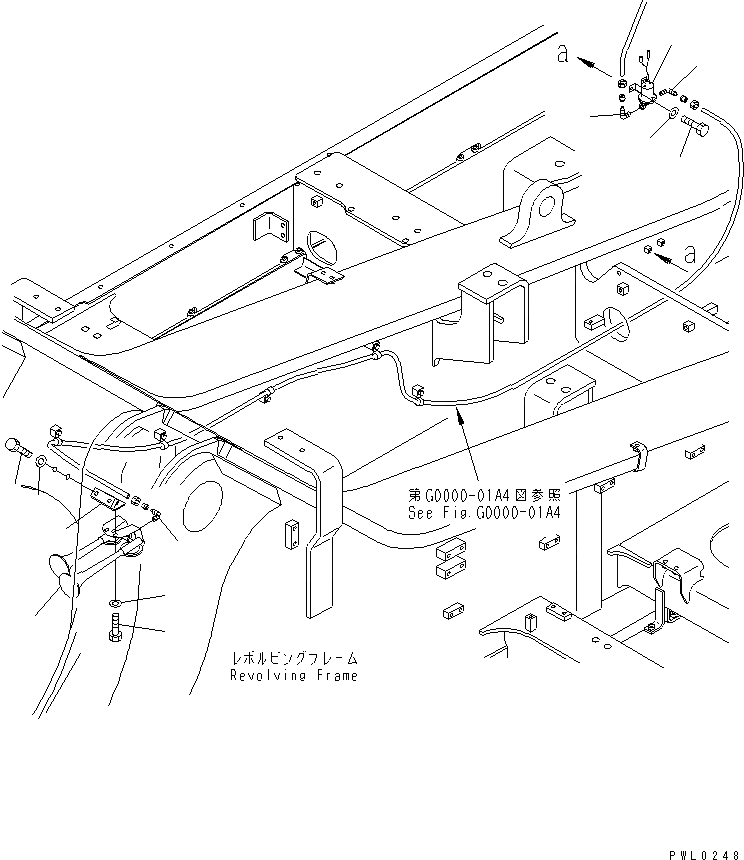 a

a

第G0000-01A4図参照
See Fig.G0000-01A4

レボルビングフレーム
Revolving Frame

PWL0248