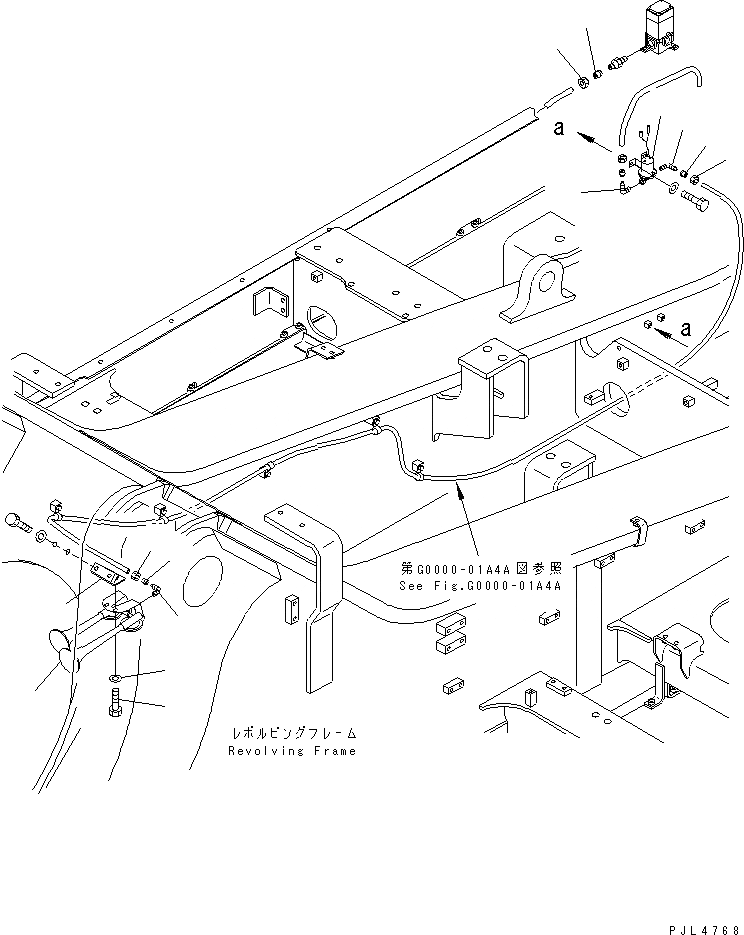 a

a

第G0000-01A4A図参照
See Fig.G0000-01A4A

レボルビングフレーム
Revolving Frame

PJL4768