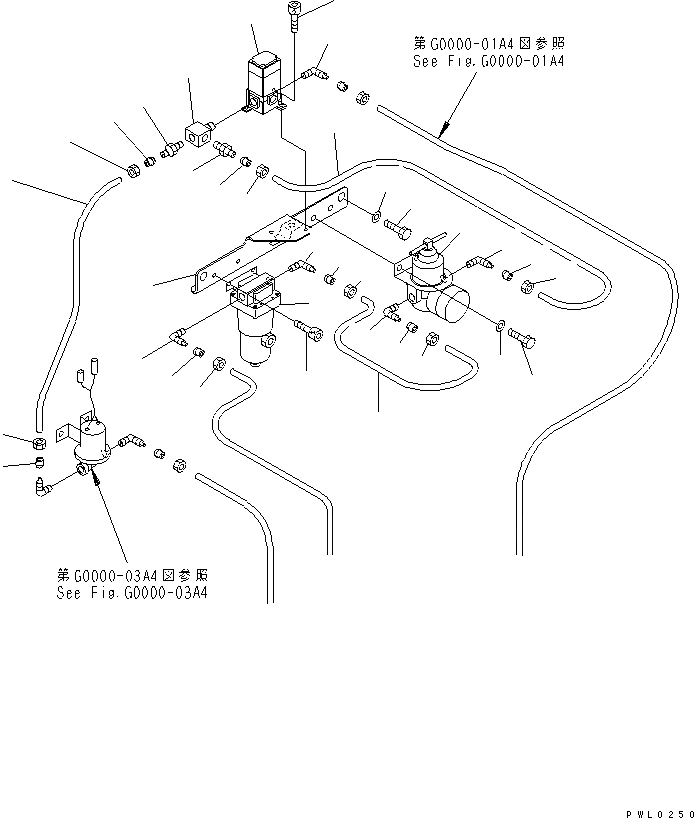 第G0000-01A4図参照
See Fig.G0000-01A4

第G0000-03A4図参照
See Fig.G0000-03A4

PWL0250