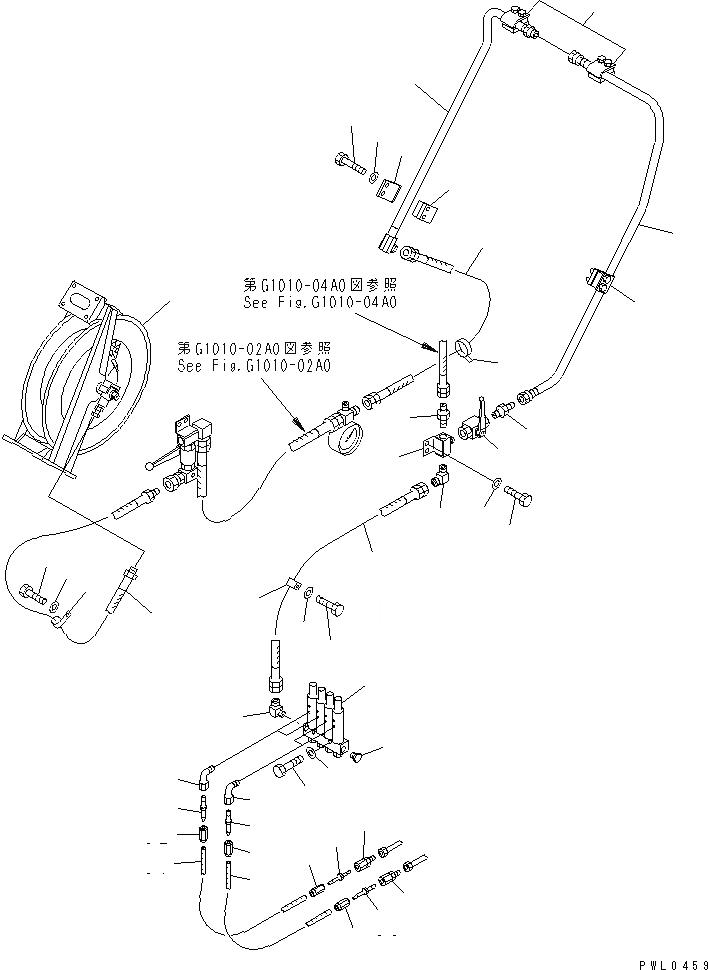 第G1010-04A0図参照
See Fig.G1010-04A0

第G1010-02A0図参照
See Fig.G1010-02A0

PWL0459