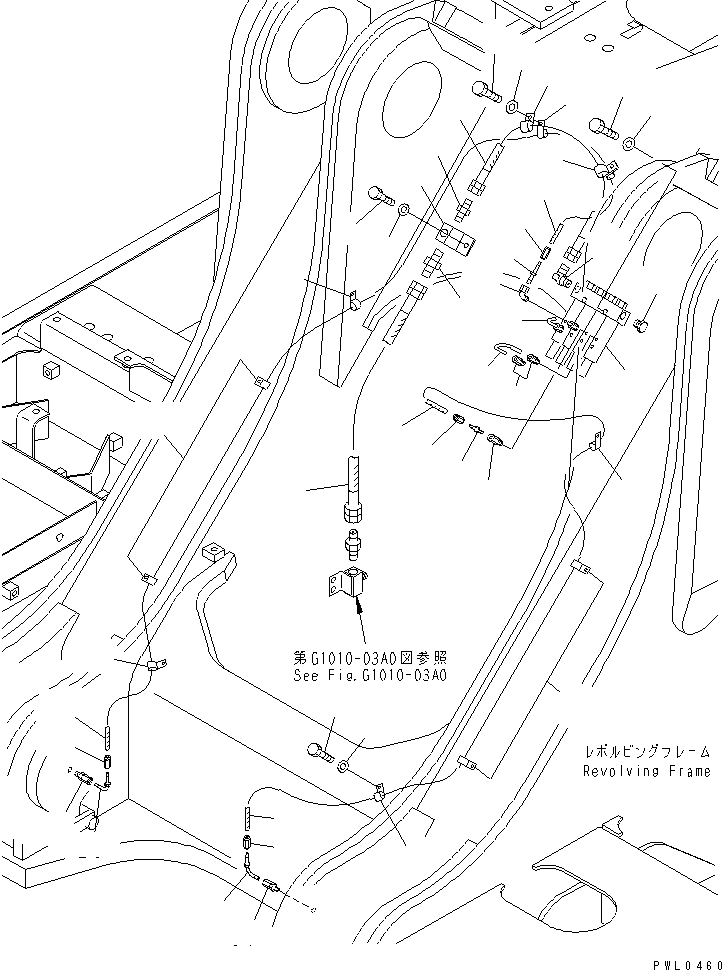 第G1010-03A0図参照
See Fig.G1010-03A0

レボルビングフレーム
Revolving Frame

PWL0460