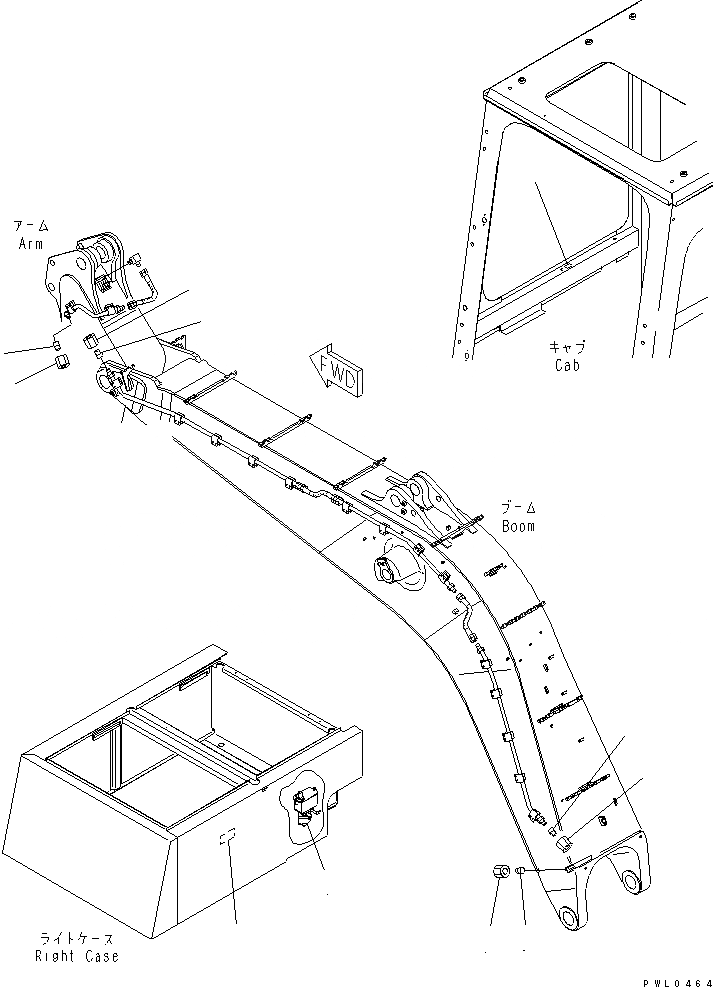 アーム
Arm

FWD

キャブ
Cab

ブーム
Boom

ライトケース
Right Case

PWL0464