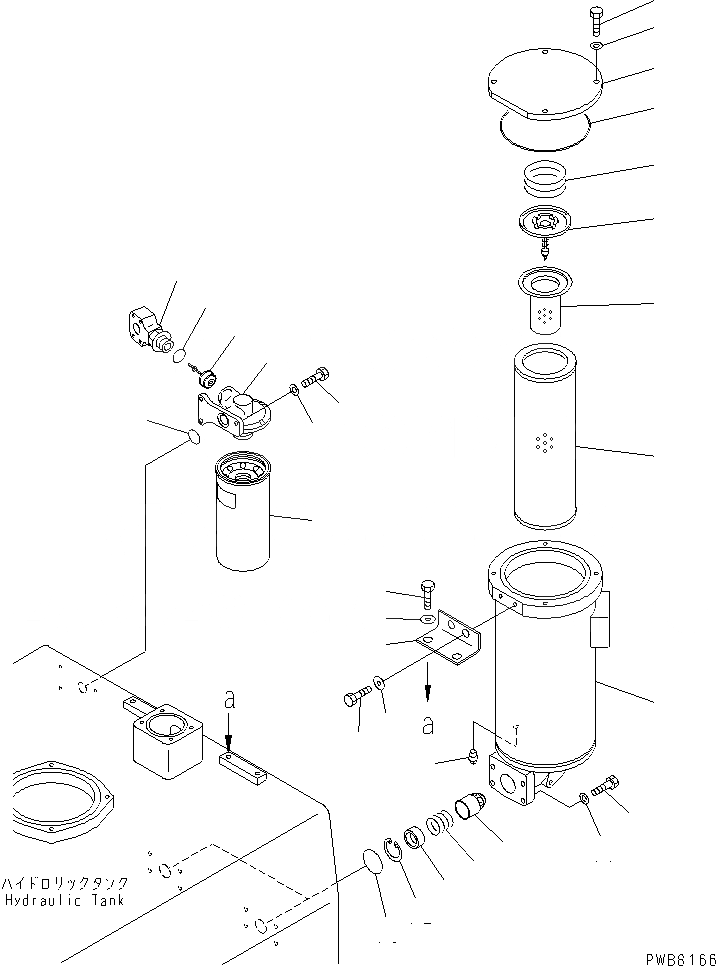 a

a

ハイドロリックタンク
Hydraulic Tank

PWB8166