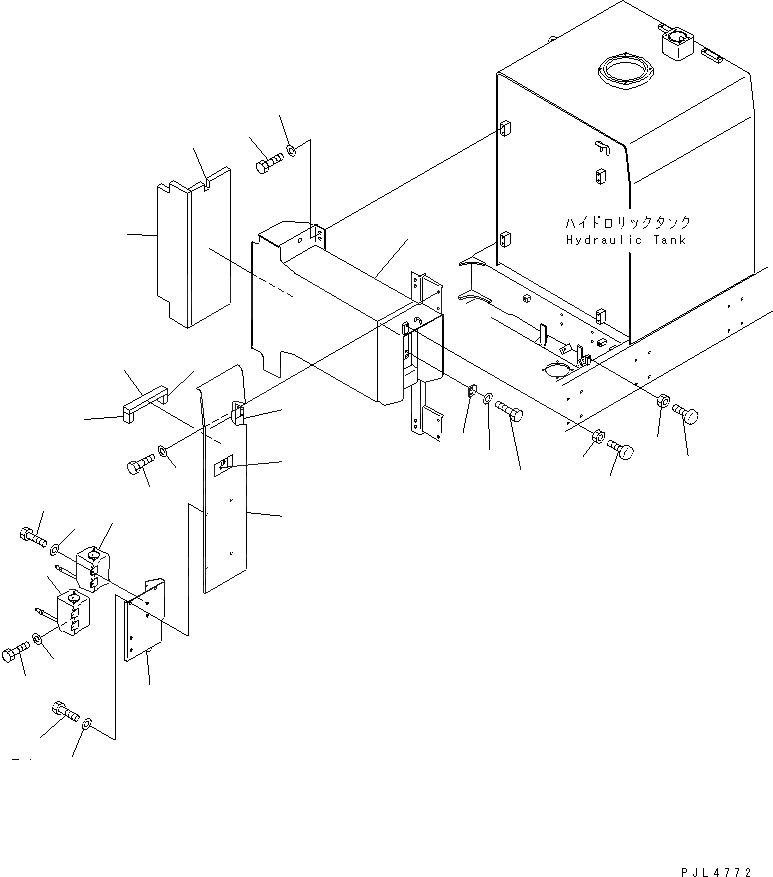 ハイドロリックタンク
Hydraulic Tank

PJL4772