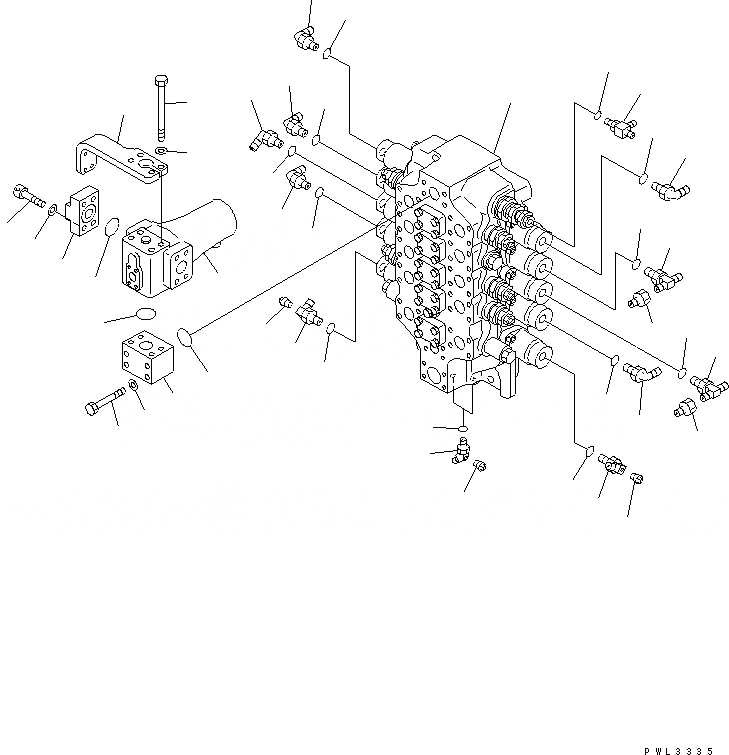 PWL3335