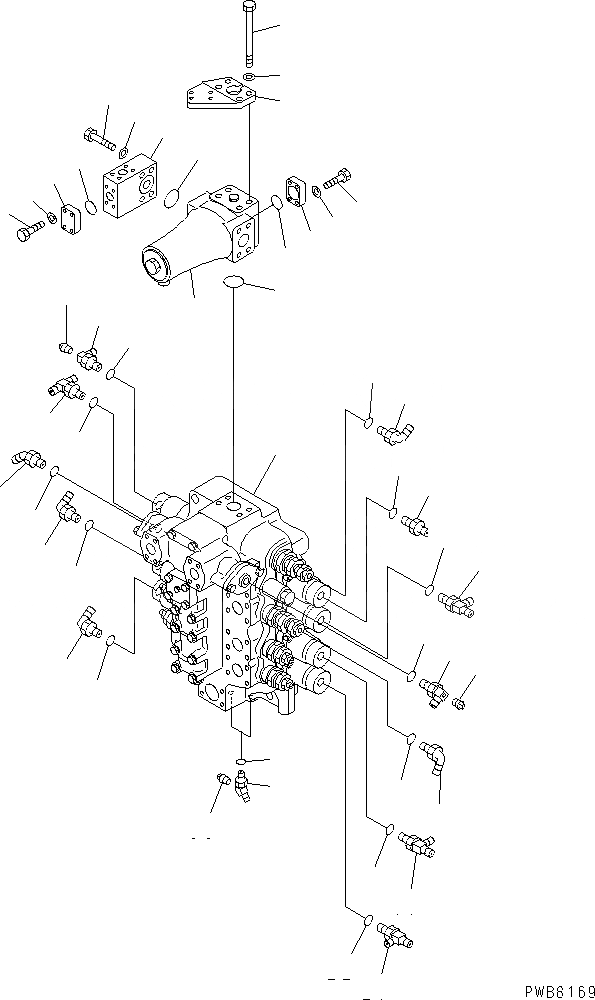 PWB8169