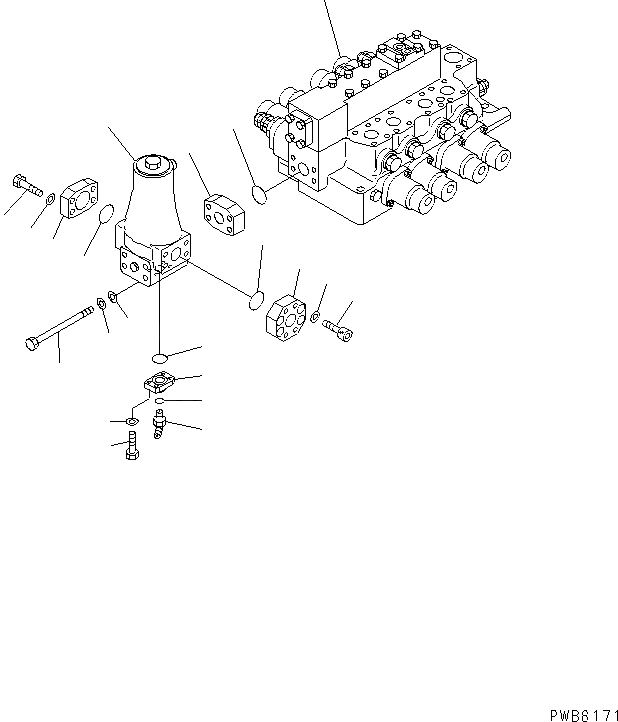 PWB6171