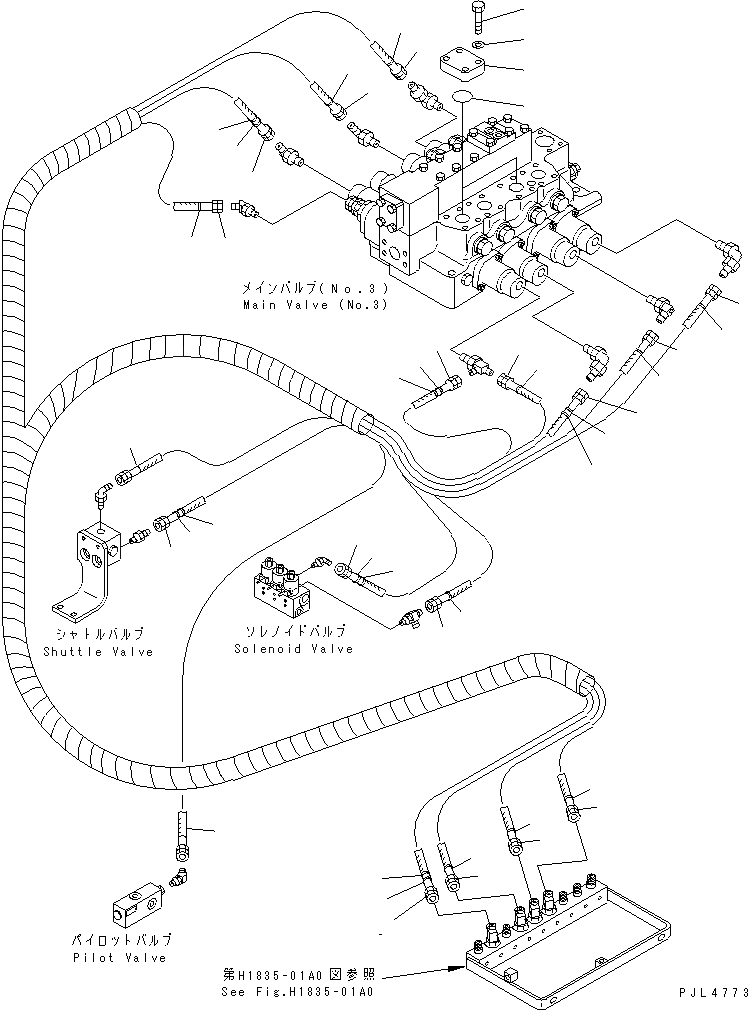 メインバルブ(No.3)
Main Valve (No.3)

シャトルバルブ
Shuttle Valve

ソレノイドバルブ
Solenoid Valve

パイロットバルブ
Pilot Valve

第H1835-01A0図参照
See Fig.H1835-01A0

PJL4773