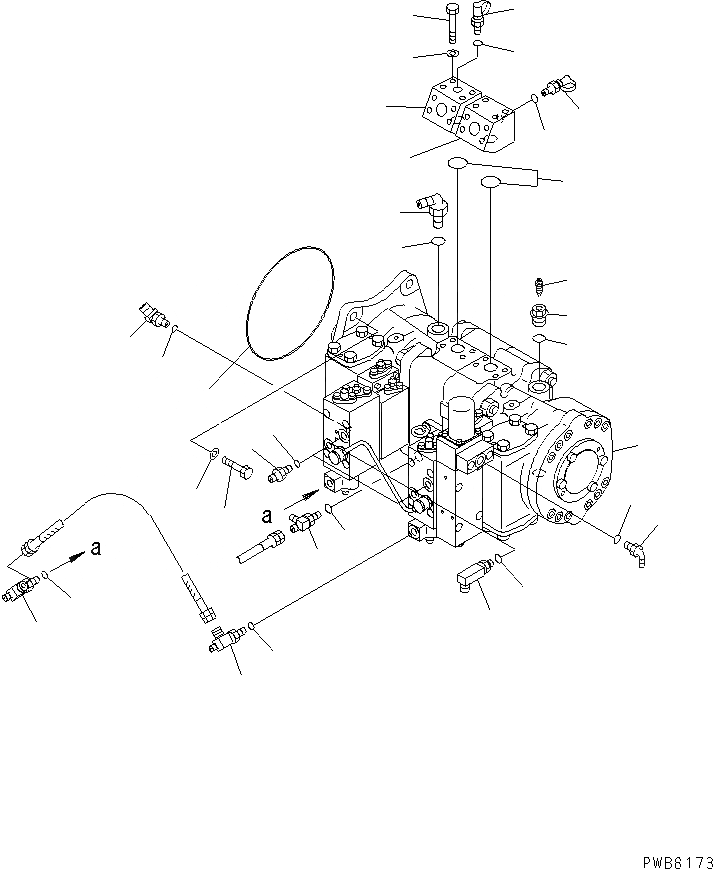 a

a

PWB6173