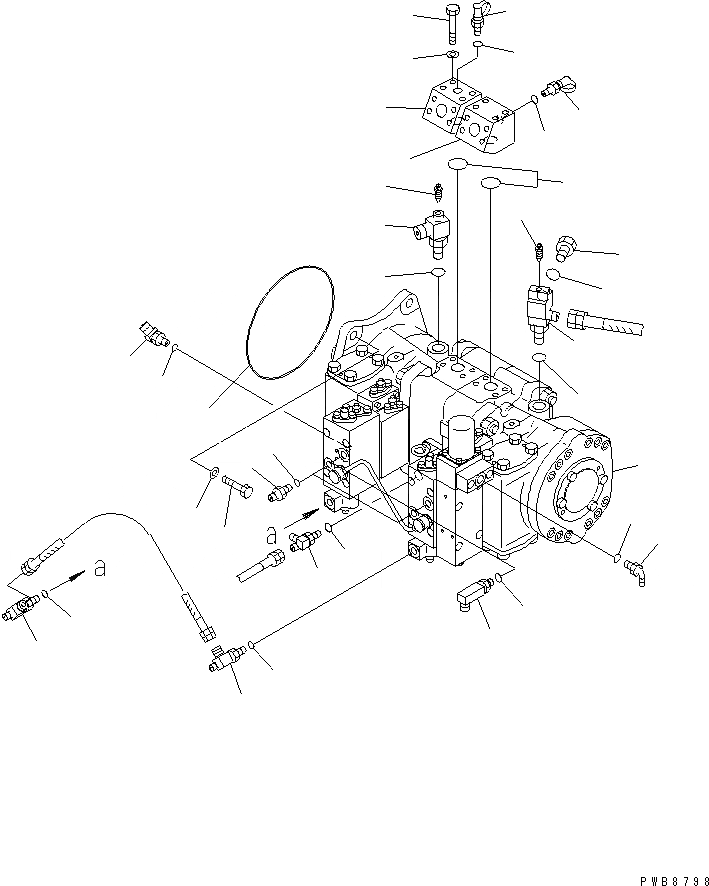 a

a

PWB8798