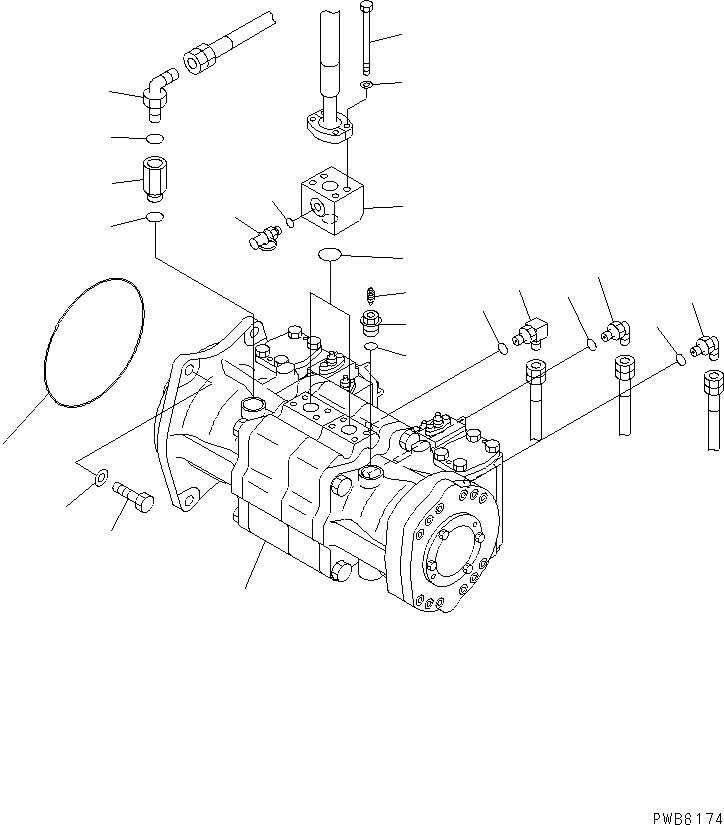 PWB6174