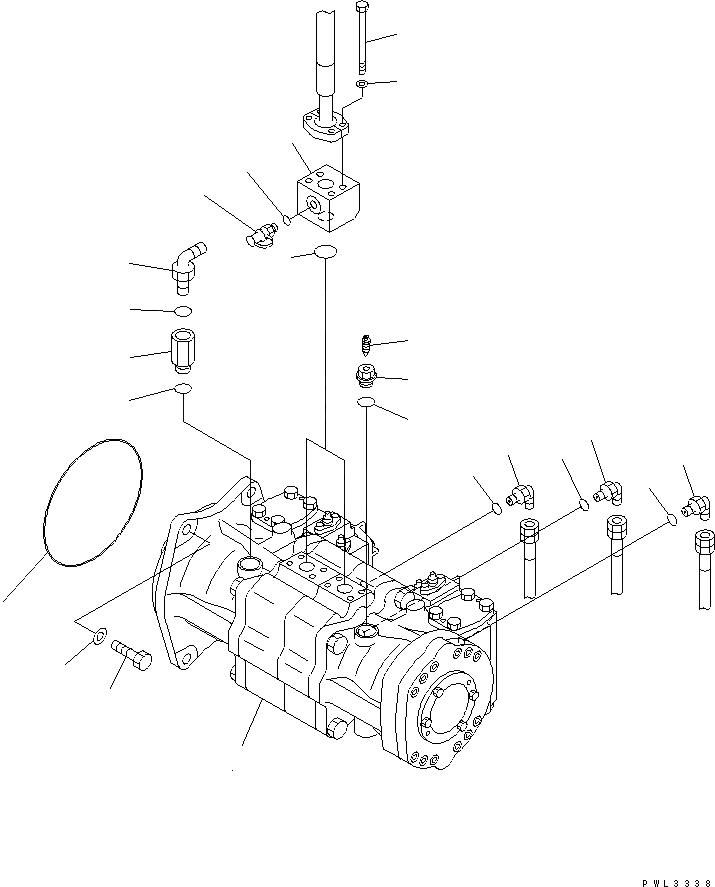 PWL3338