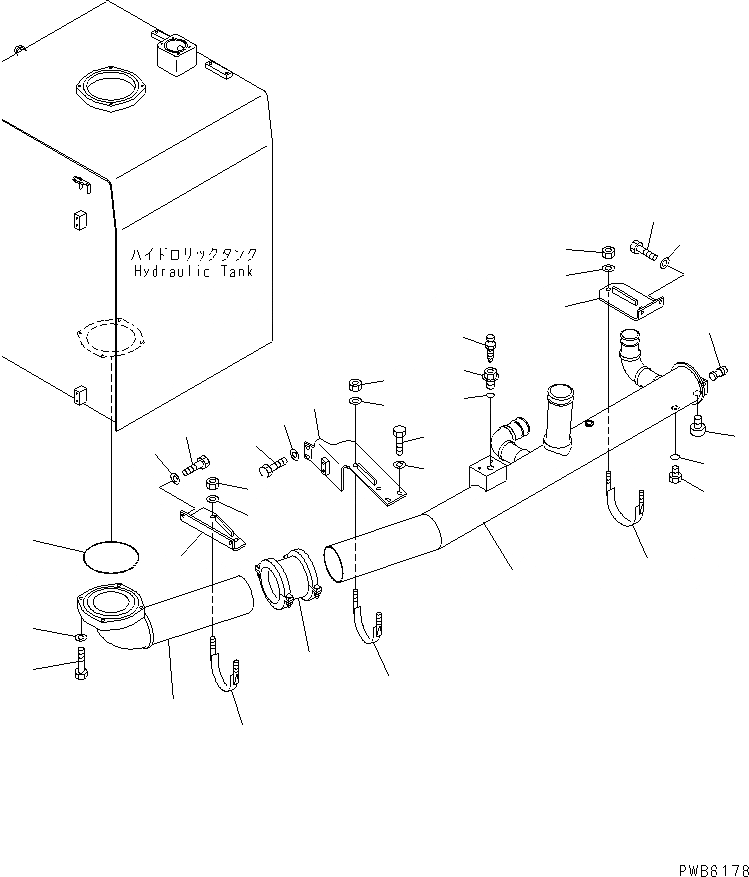 ハイドロリックタンク
Hydraulic Tank

PWB6178