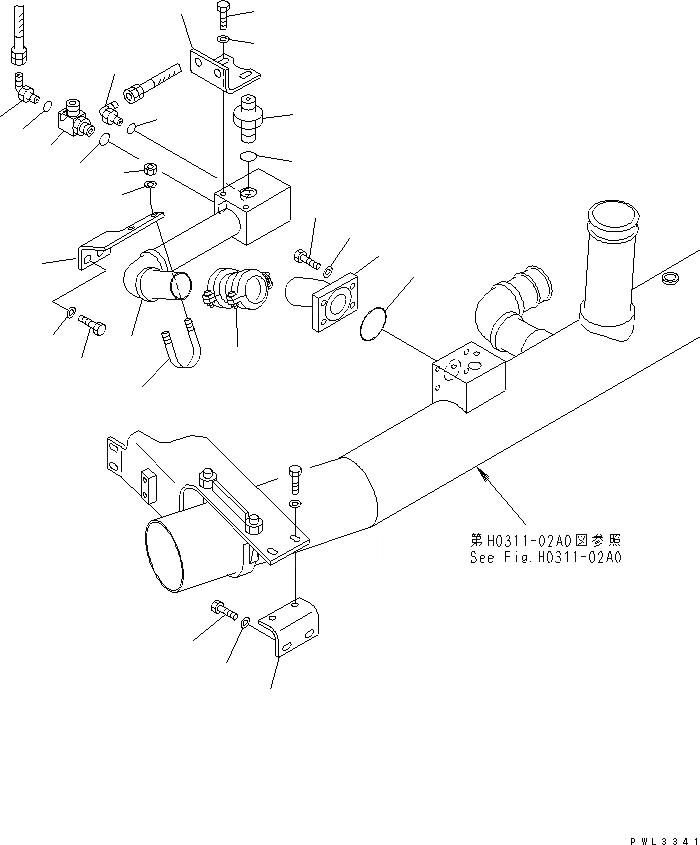 第H0311-02A0図参照
See Fig.H0311-02A0

PWL3341